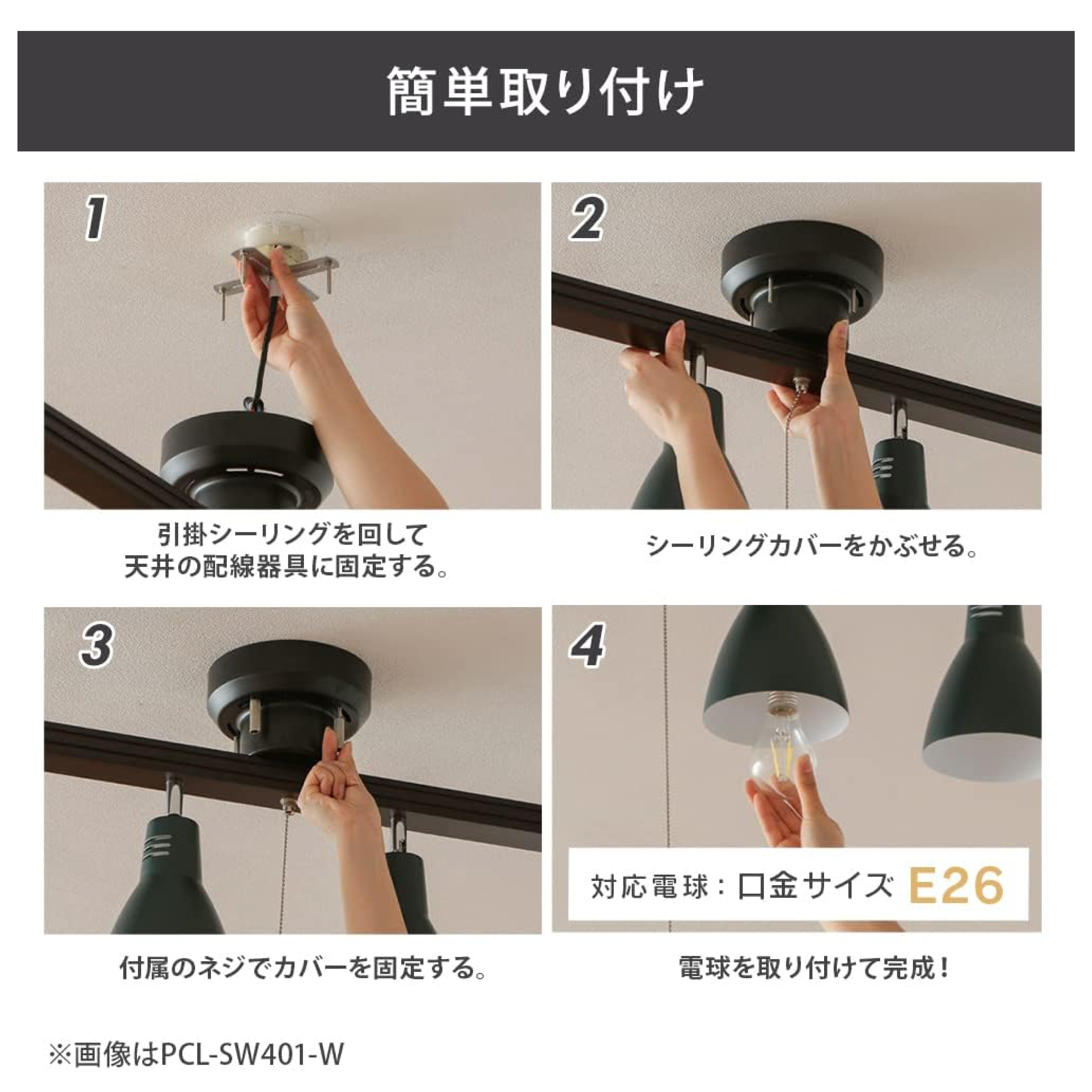 簡単取り付け

1

引掛シーリングを回して
天井の配線器具に固定する。

2

シーリングカバーをかぶせる。

3

付属のネジでカバーを固定する。

4

対応電球：口金サイズ E26

電球を取り付けて完成！

※画像はPCL-SW401-W